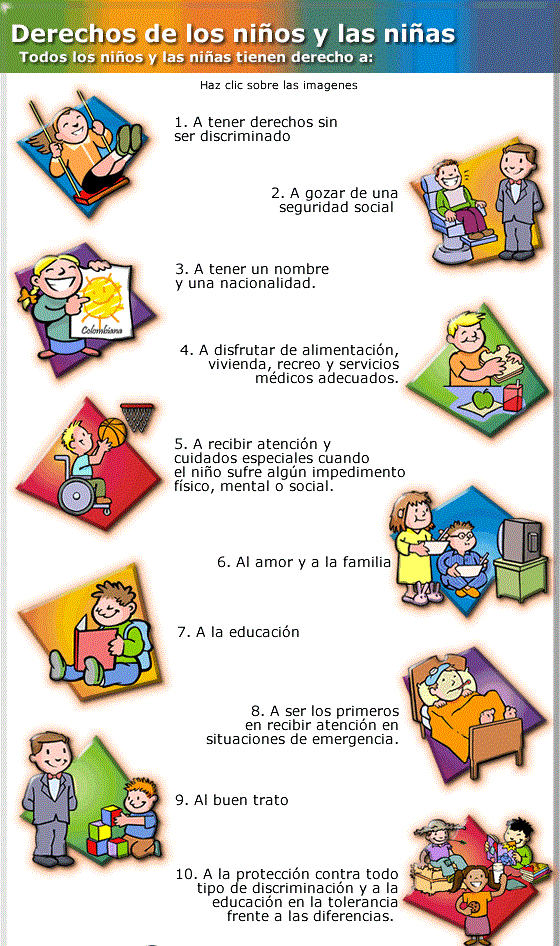 Derechos de los niños y las niñas
Todos los niños y las niñas tienen derecho a:

Haz clic sobre las imagenes

1. A tener derechos sin ser discriminado

2. A gozar de una seguridad social

3. A tener un nombre y una nacionalidad.

Colombiana

4. A disfrutar de alimentación, vivienda, recreo y servicios médicos adecuados.

5. A recibir atención y cuidados especiales cuando el niño sufre algún impedimento físico, mental o social.

6. Al amor y a la familia

7. A la educación

8. A ser los primeros en recibir atención en situaciones de emergencia.

9. Al buen trato

10. A la protección contra todo tipo de discriminación y a la educación en la tolerancia frente a las diferencias.